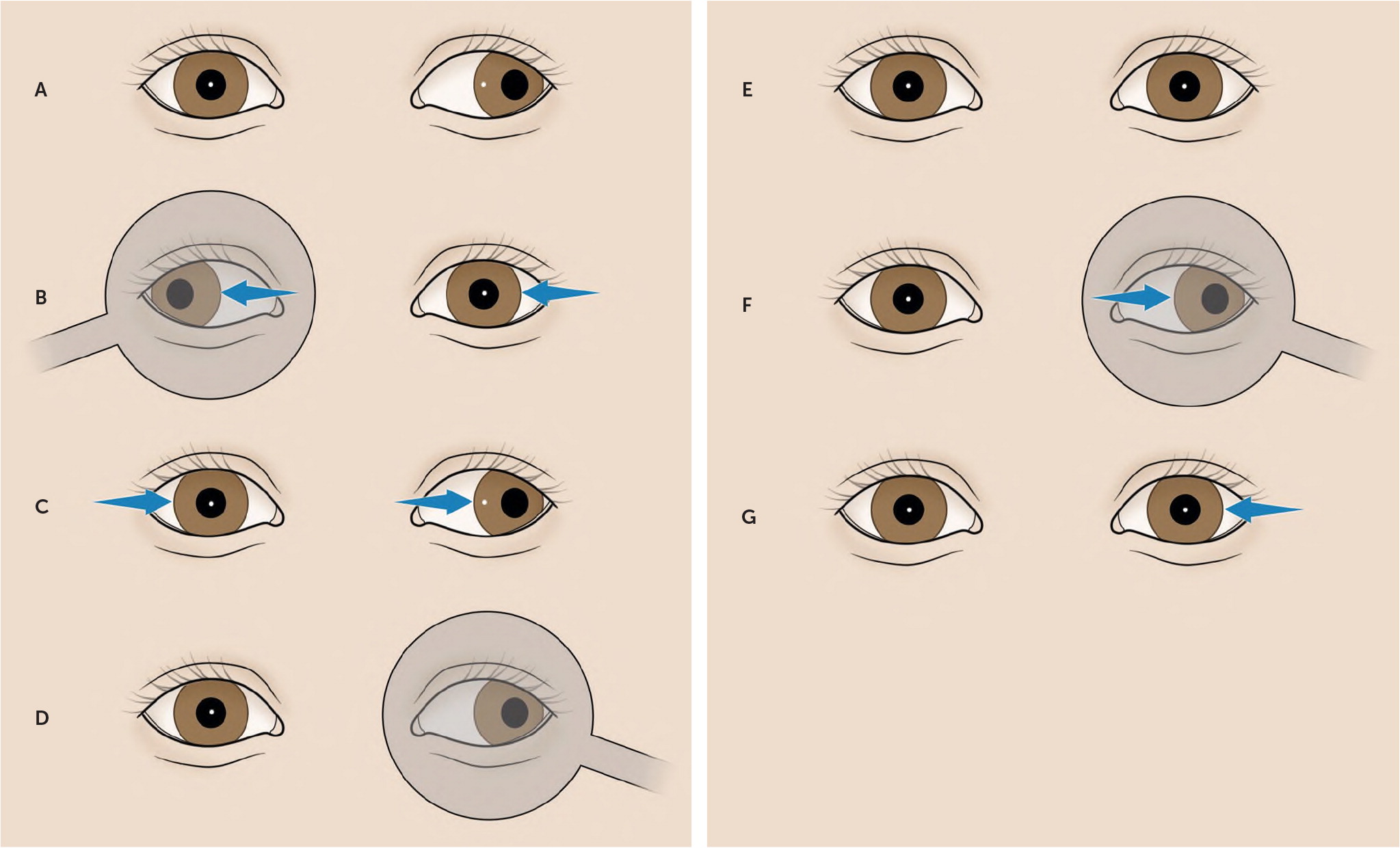 A

B

C

D

E

F

G